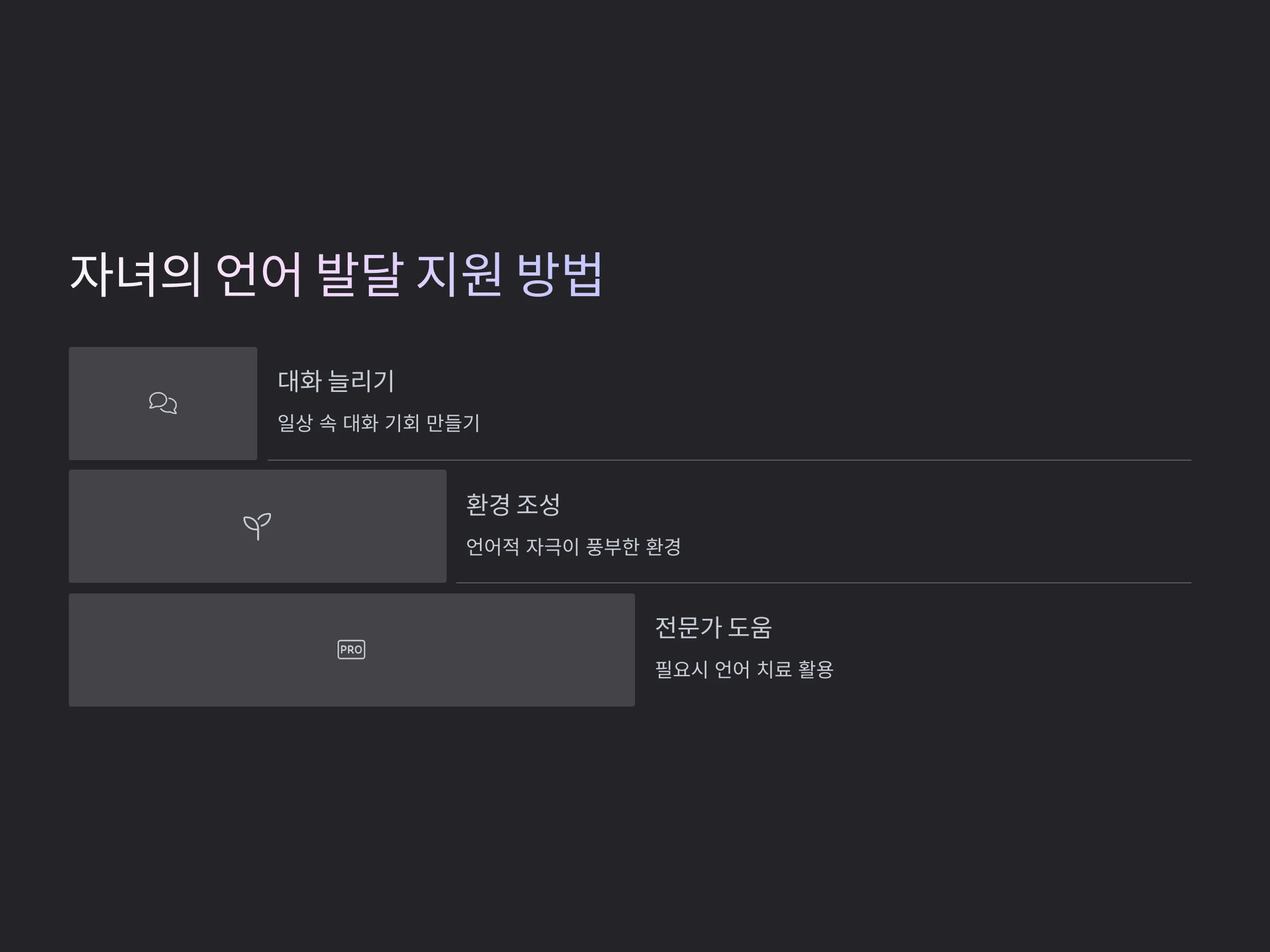 자녀의 언어 발달 지원 방법

대화 늘리기

일상 속 대화 기회 만들기

환경 조성

언어적 자극이 풍부한 환경

PRO

전문가 도움

필요시 언어 치료 활용